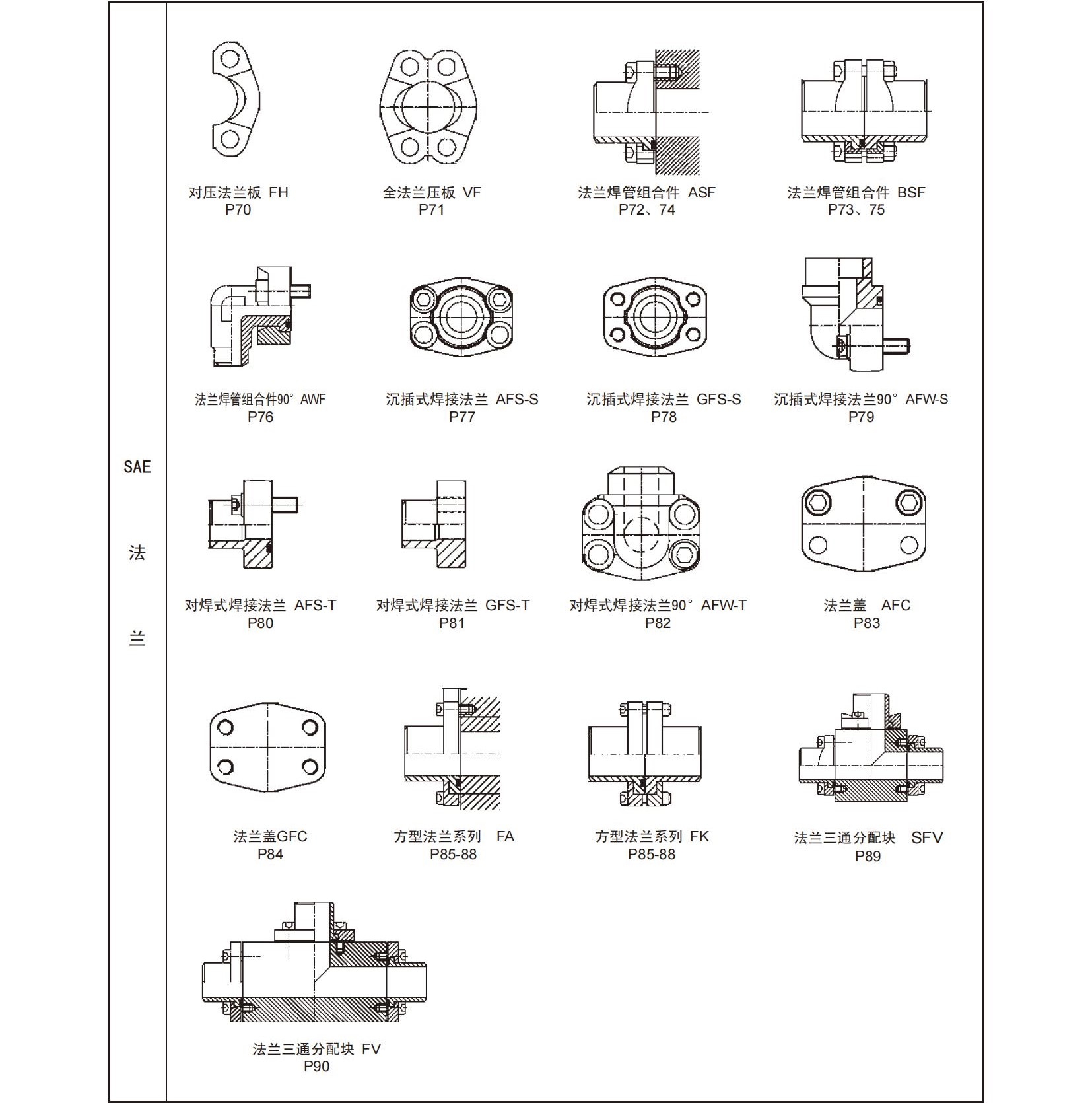 SAE
法
兰

对压法兰板 FH
P70

全法兰压板 VF
P71

法兰焊管组合件 ASF
P72、74

法兰焊管组合件 BSF
P73、75

法兰焊管组合件90° AWF
P76

沉插式焊接法兰 AFS-S
P77

沉插式焊接法兰 GFS-S
P78

沉插式焊接法兰90° AFW-S
P79

对焊式焊接法兰 AFS-T
P80

对焊式焊接法兰 GFS-T
P81

对焊式焊接法兰90° AFW-T
P82

法兰盖 AFC
P83

法兰盖GFC
P84

方型法兰系列 FA
P85-88

方型法兰系列 FK
P85-88

法兰三通分配块 SFV
P89

法兰三通分配块 FV
P90